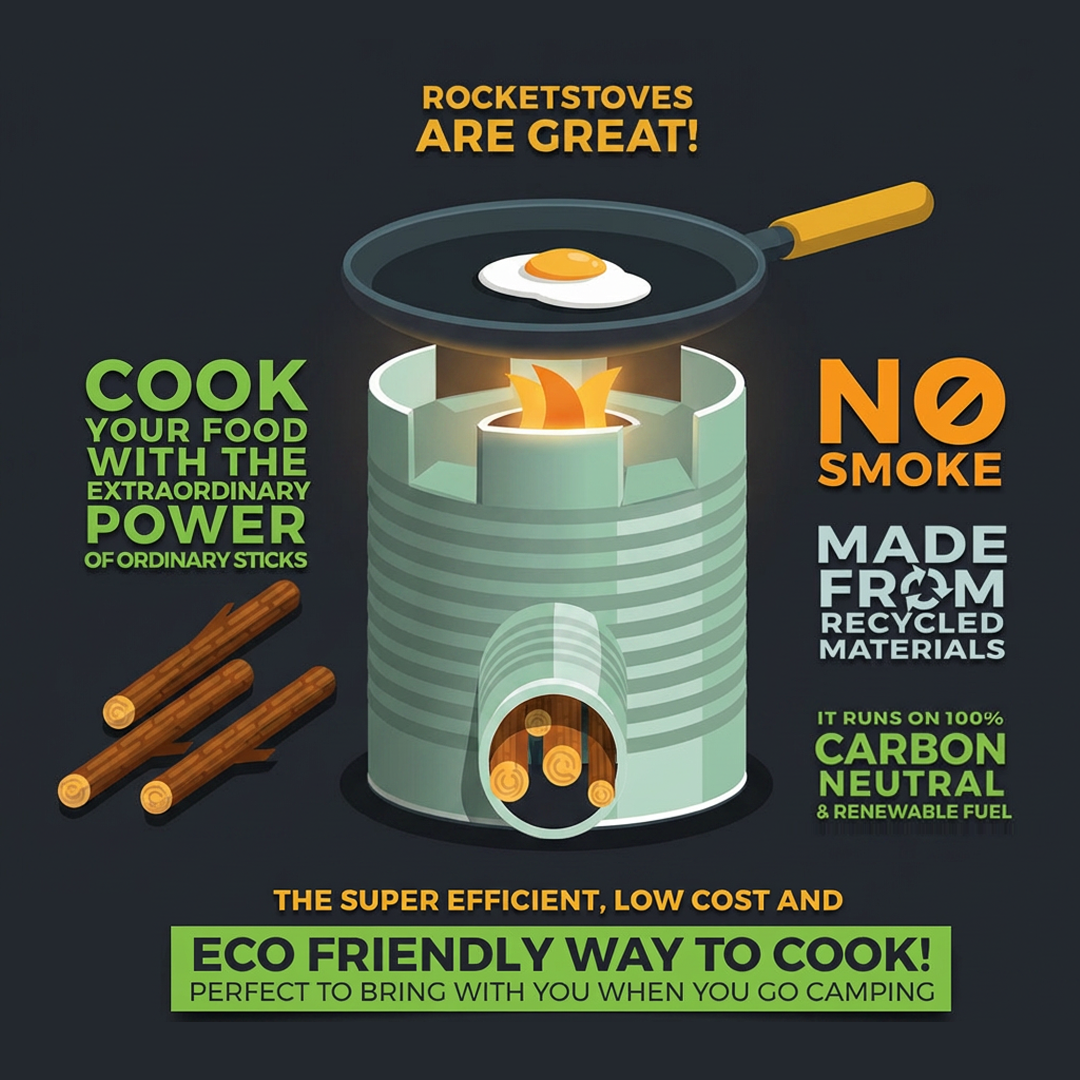 ROCKETSTOVES ARE GREAT!

COOK YOUR FOOD WITH THE EXTRAORDINARY POWER OF ORDINARY STICKS

NO SMOKE

MADE FROM RECYCLED MATERIALS

IT RUNS ON 100% CARBON NEUTRAL & RENEWABLE FUEL

THE SUPER EFFICIENT, LOW COST AND

ECO FRIENDLY WAY TO COOK!
PERFECT TO BRING WITH YOU WHEN YOU GO CAMPING